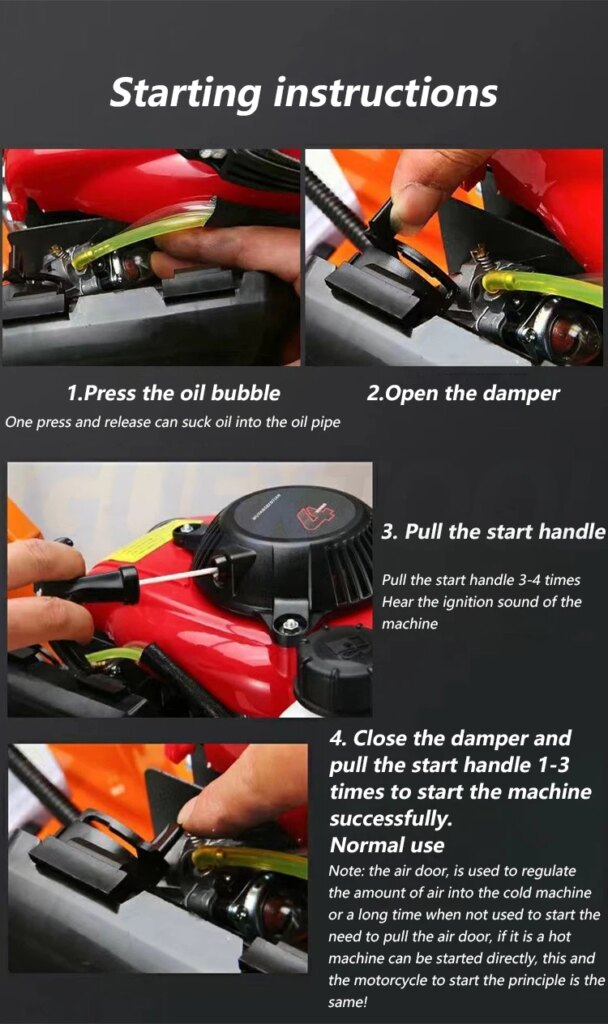 Starting instructions

1.Press the oil bubble

One press and release can suck oil into the oil pipe

2.Open the damper

3. Pull the start handle

Pull the start handle 3-4 times
Hear the ignition sound of the machine

4. Close the damper and pull the start handle 1-3 times to start the machine successfully.
Normal use

Note: the air door, is used to regulate the amount of air into the cold machine or a long time when not used to start the need to pull the air door, if it is a hot machine can be started directly, this and the motorcycle to start the principle is the same!