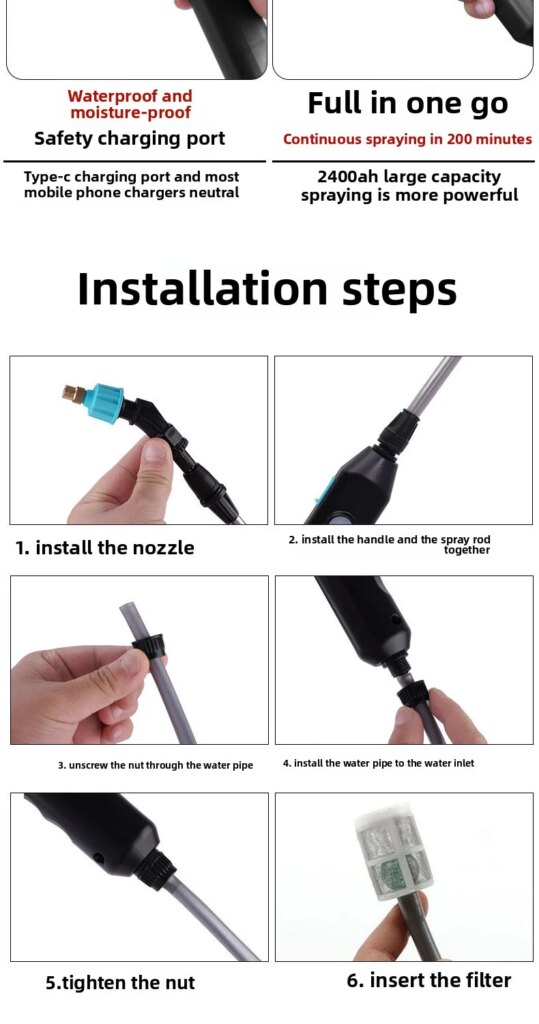 Waterproof and moisture-proof
Safety charging port

Type-c charging port and most mobile phone chargers neutral

Full in one go
Continuous spraying in 200 minutes

2400ah large capacity spraying is more powerful

Installation steps

1. install the nozzle

2. install the handle and the spray rod together

3. unscrew the nut through the water pipe

4. install the water pipe to the water inlet

5.tighten the nut

6. insert the filter